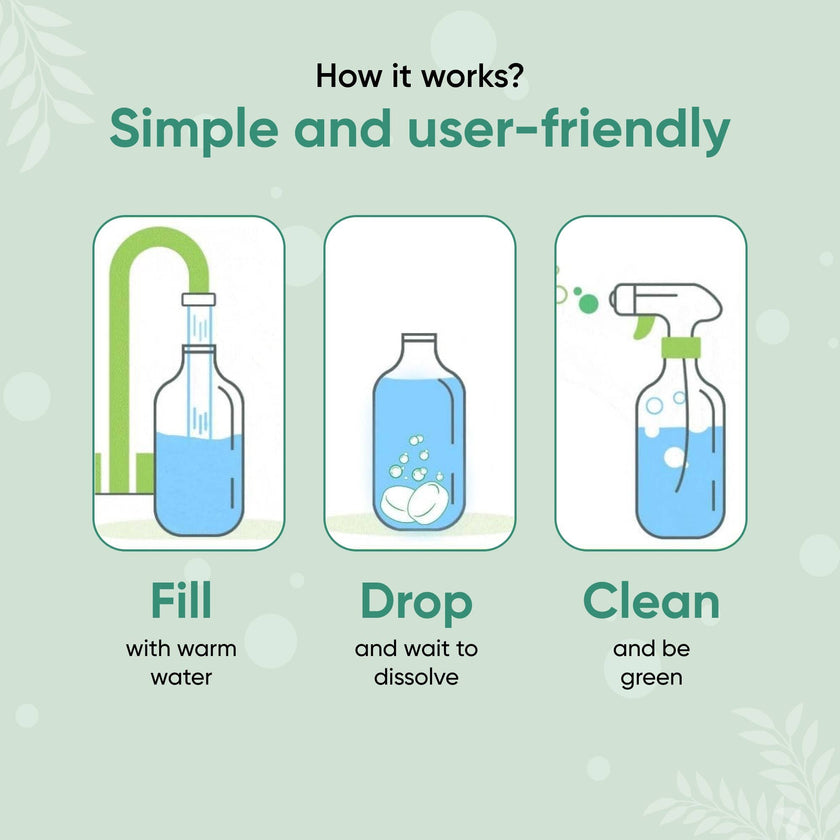 How it works?
Simple and user-friendly

Fill
with warm water

Drop
and wait to dissolve

Clean
and be green